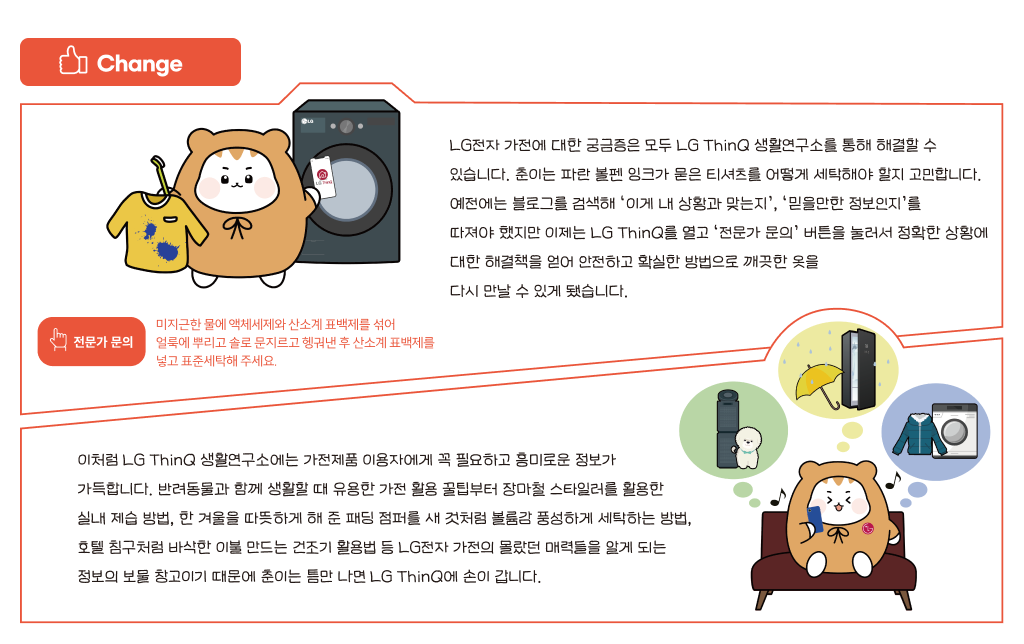 Change

LG전자 가전에 대한 궁금증은 모두 LG ThinQ 생활연구소를 통해 해결할 수 있습니다. 춘이는 파란 볼펜 잉크가 묻은 티셔츠를 어떻게 세탁해야 할지 고민합니다. 예전에는 블로그를 검색해 '이게 내 상황과 맞는지', '믿을만한 정보인지'를 따져야 했지만 이제는 LG ThinQ를 열고 '전문가 문의' 버튼을 눌러서 정확한 상황에 대한 해결책을 얻어 안전하고 확실한 방법으로 깨끗한 옷을 다시 만날 수 있게 됐습니다.

전문가 문의

미지근한 물에 액체세제와 산소계 표백제를 섞어 얼룩에 뿌리고 솔로 문지르고 헹궈낸 후 산소계 표백제를 넣고 표준세탁해 주세요.

이처럼 LG ThinQ 생활연구소에는 가전제품 이용자에게 꼭 필요하고 흥미로운 정보가 가득합니다. 반려동물과 함께 생활할 때 유용한 가전 활용 꿀팁부터 장마철 스타일러를 활용한 실내 제습 방법, 한 겨울을 따뜻하게 해 준 패딩 점퍼를 새 것처럼 볼륨감 풍성하게 세탁하는 방법, 호텔 침구처럼 바삭한 이불 만드는 건조기 활용법 등 LG전자 가전의 몰랐던 매력들을 알게 되는 정보의 보물 창고이기 때문에 춘이는 틈만 나면 LG ThinQ에 손이 갑니다.